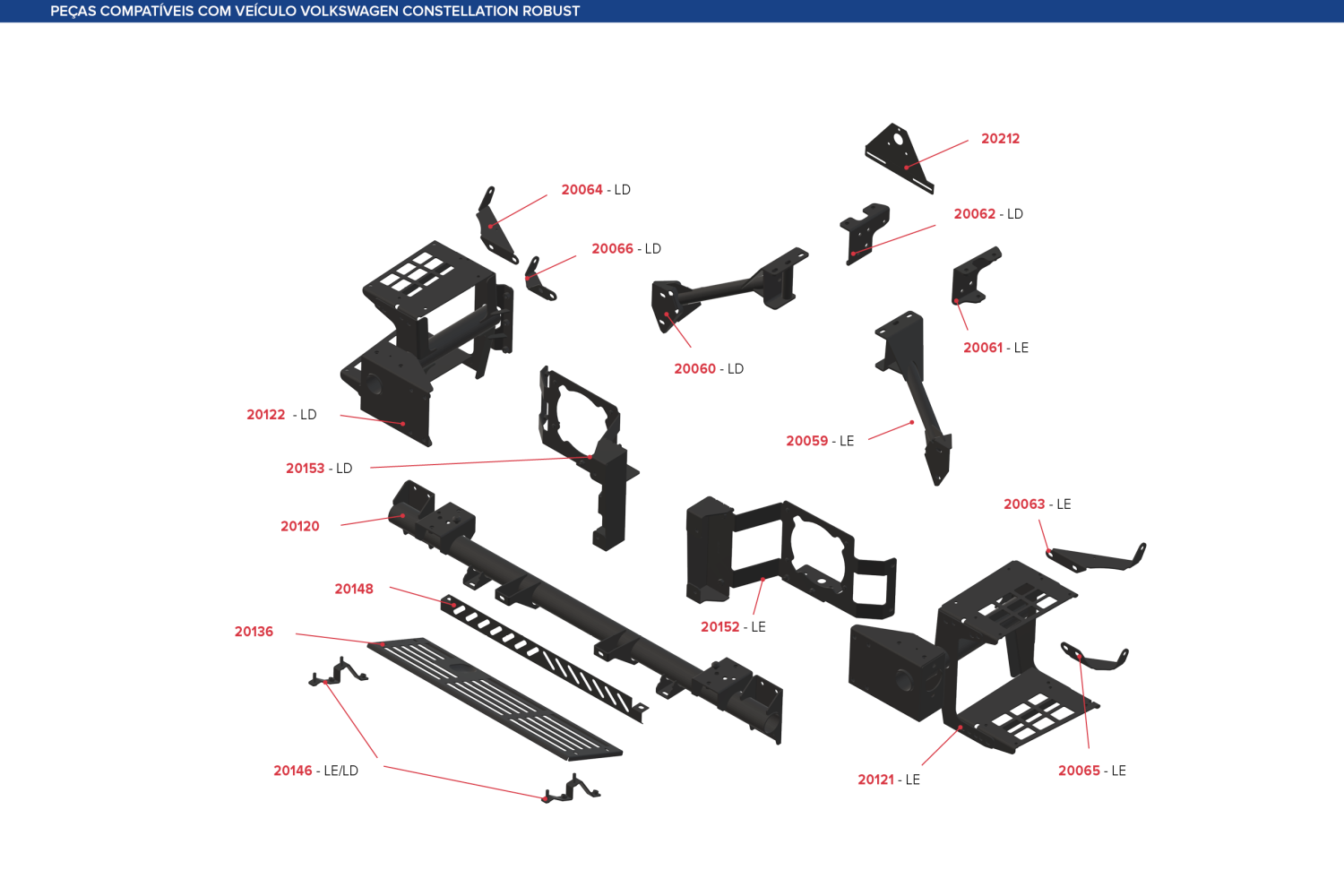 PEÇAS COMPATÍVEIS COM VEÍCULO VOLKSWAGEN CONSTELLATION ROBUST

20212

20064 - LD

20062 - LD

20066 - LD

20061 - LE

20060 - LD

20122 - LD

20059 - LE

20153 - LD

20063 - LE

20120

20148

20152 - LE

20136

20146 - LE/LD

20121 - LE

20065 - LE