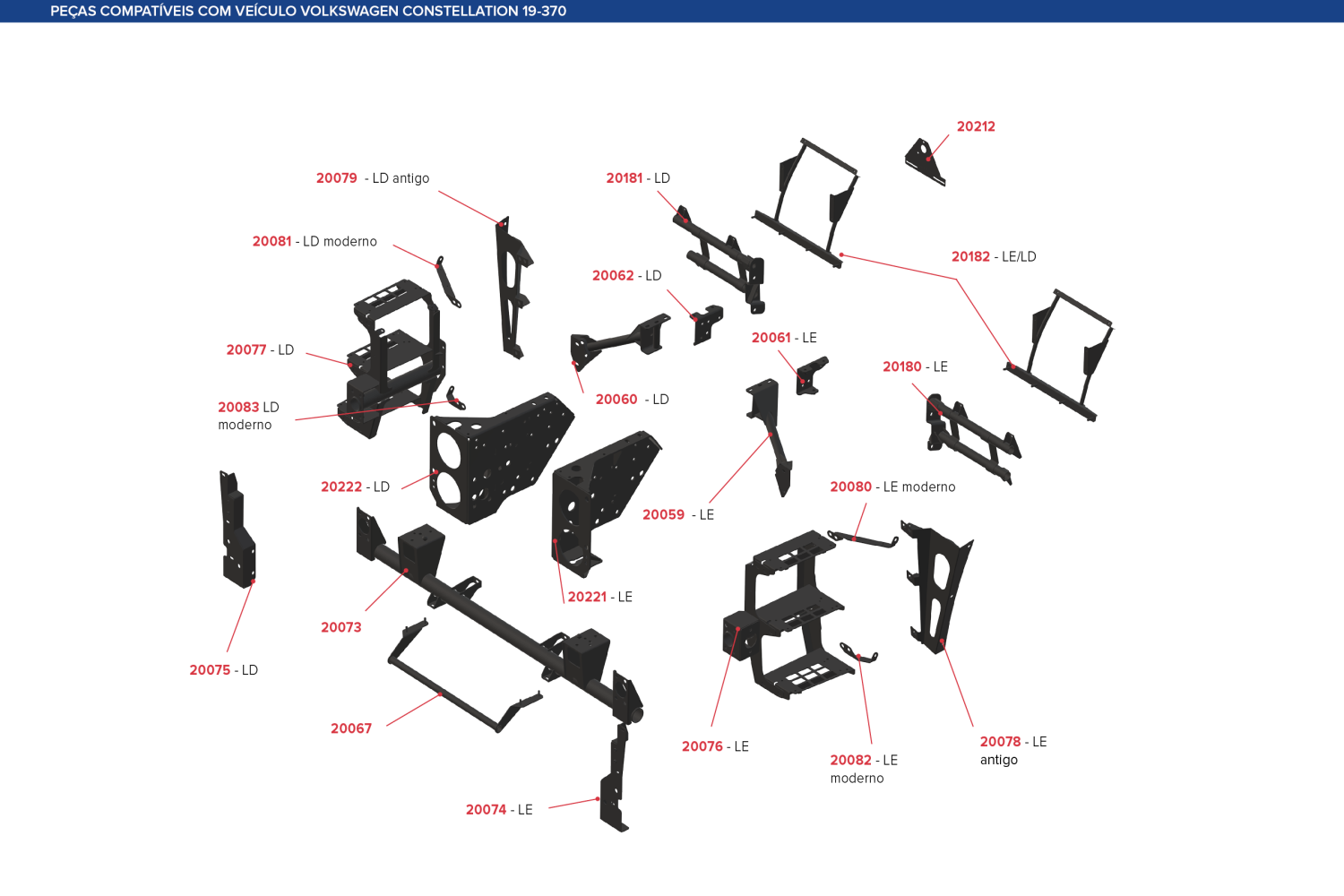 PEÇAS COMPATÍVEIS COM VEÍCULO VOLKSWAGEN CONSTELLATION 19-370

20212

20079 - LD antigo

20181 - LD

20081 - LD moderno

20182 - LE/LD

20062 - LD

20077 - LD

20061 - LE

20180 - LE

20083 LD moderno

20060 - LD

20222 - LD

20080 - LE moderno

20059 - LE

20221 - LE

20073

20075 - LD

20067

20076 - LE

20078 - LE antigo

20082 - LE moderno

20074 - LE